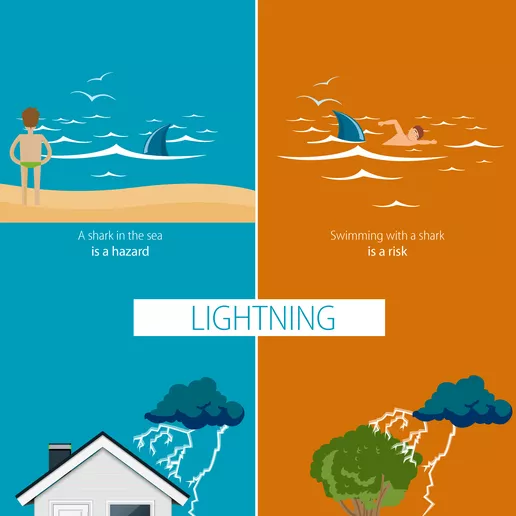 A shark in the sea
is a hazard

Swimming with a shark
is a risk

LIGHTNING