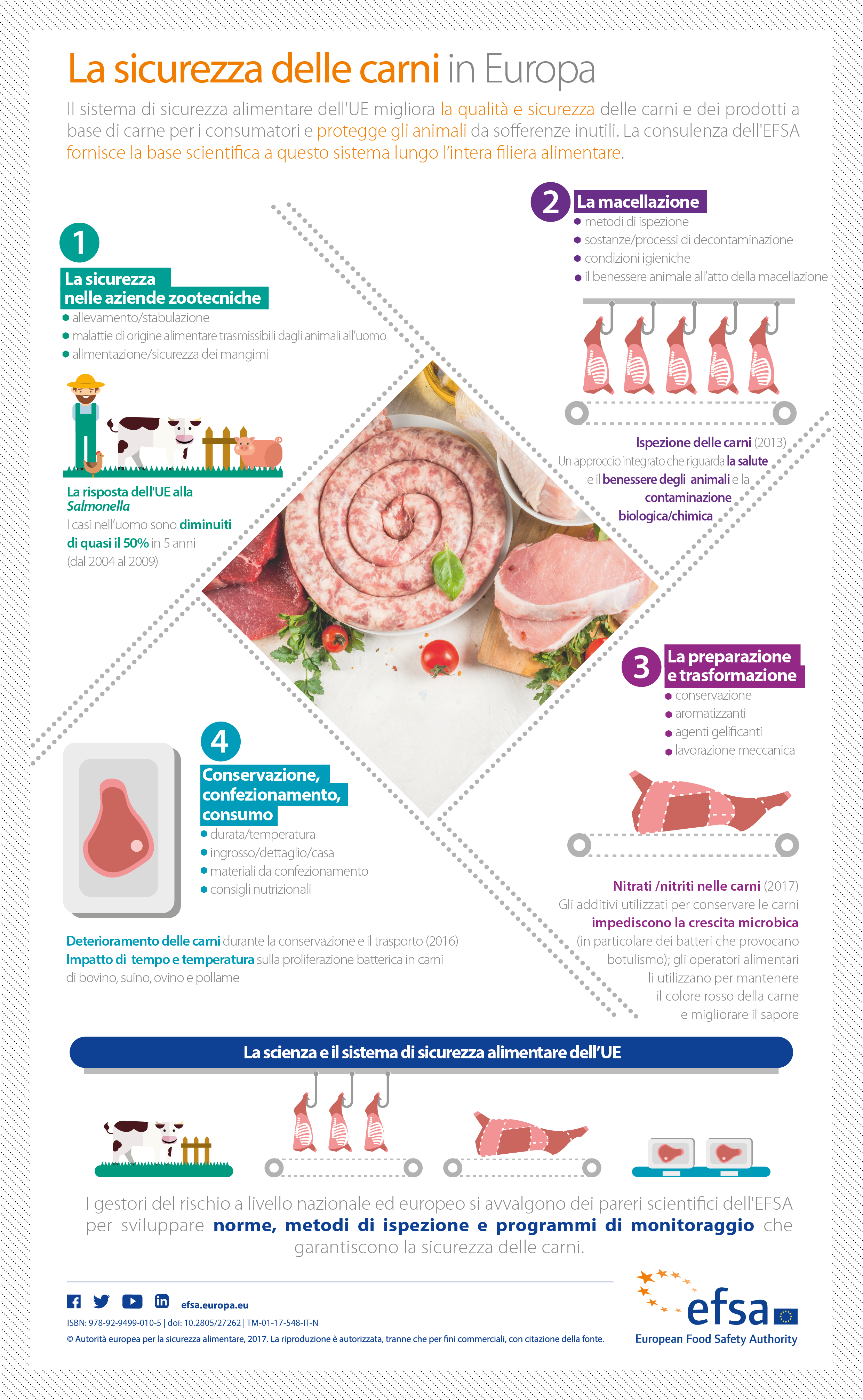 La sicurezza delle carni in Europa

Il sistema di sicurezza alimentare dell'UE migliora la qualità e sicurezza delle carni e dei prodotti a base di carne per i consumatori e protegge gli animali da sofferenze inutili. La consulenza dell'EFSA fornisce la base scientifica a questo sistema lungo l'intera filiera alimentare.

1
La sicurezza nelle aziende zootecniche
allevamento/stabulazione
malattie di origine alimentare trasmissibili dagli animali all'uomo
alimentazione/sicurezza dei mangimi

La risposta dell'UE alla Salmonella
I casi nell'uomo sono diminuiti di quasi il 50% in 5 anni (dal 2004 al 2009)

2
La macellazione
metodi di ispezione
sostanze/processi di decontaminazione
condizioni igieniche
il benessere animale all'atto della macellazione

Ispezione delle carni (2013)
Un approccio integrato che riguarda la salute e il benessere degli animali e la contaminazione biologica/chimica

3
La preparazione e trasformazione
conservazione
aromatizzanti
agenti gelificanti
lavorazione meccanica

Nitrati /nitriti nelle carni (2017)
Gli additivi utilizzati per conservare le carni impediscono la crescita microbica (in particolare dei batteri che provocano botulismo); gli operatori alimentari li utilizzano per mantenere il colore rosso della carne e migliorare il sapore

4
Conservazione, confezionamento, consumo
durata/temperatura
ingrosso/dettaglio/casa
materiali da confezionamento
consigli nutrizionali

Deterioramento delle carni durante la conservazione e il trasporto (2016)
Impatto di tempo e temperatura sulla proliferazione batterica in carni di bovino, suino, ovino e pollame

La scienza e il sistema di sicurezza alimentare dell'UE

I gestori del rischio a livello nazionale ed europeo si avvalgono dei pareri scientifici dell'EFSA per sviluppare norme, metodi di ispezione e programmi di monitoraggio che garantiscono la sicurezza delle carni.

efsa.europa.eu
ISBN: 978-92-9499-010-5 | doi: 10.2805/27262 | TM-01-17-548-IT-N
© Autorità europea per la sicurezza alimentare, 2017. La riproduzione è autorizzata, tranne che per fini commerciali, con citazione della fonte.

efsa
European Food Safety Authority