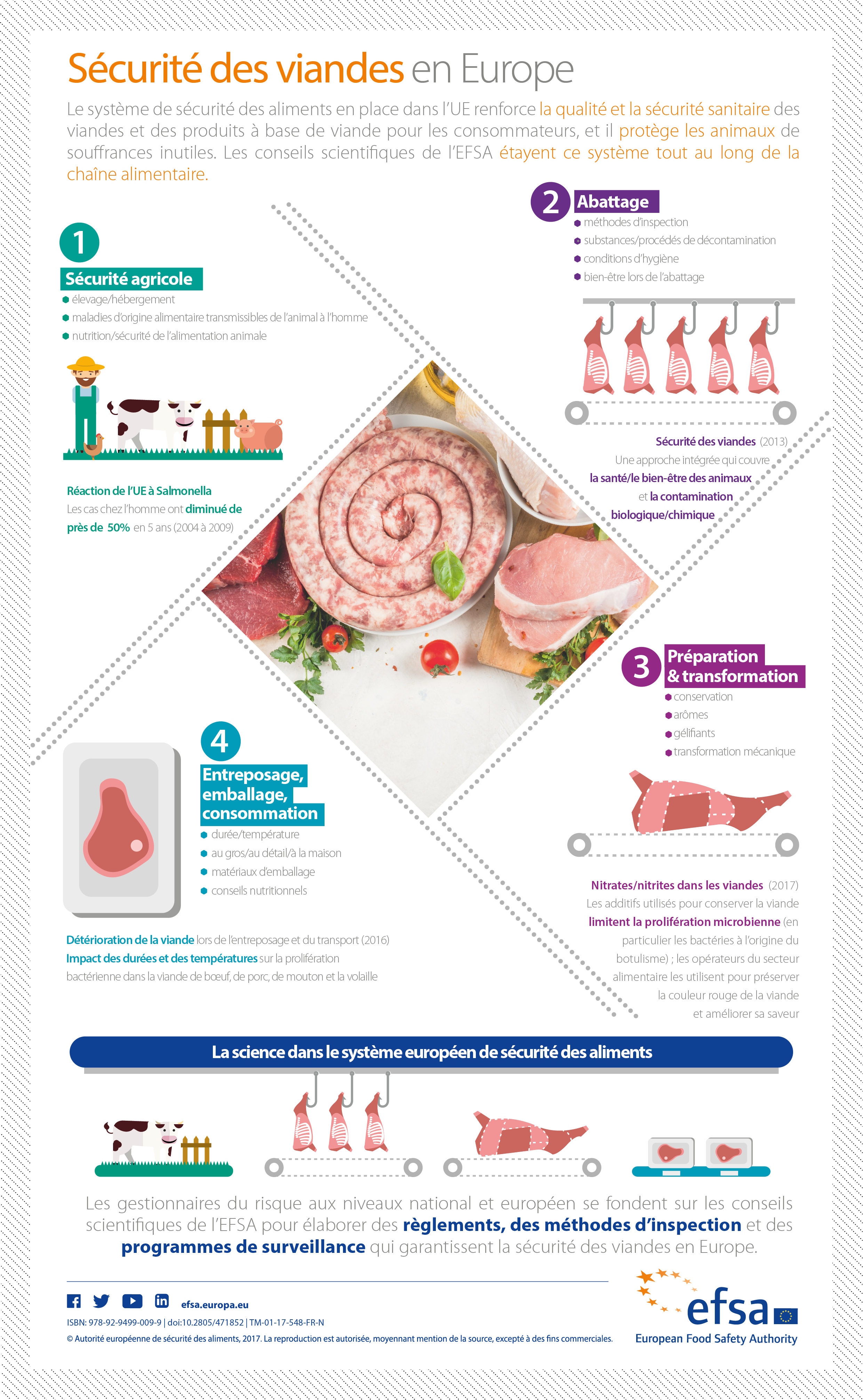 Sécurité des viandes en Europe

Le système de sécurité des aliments en place dans l'UE renforce la qualité et la sécurité sanitaire des viandes et des produits à base de viande pour les consommateurs, et il protège les animaux de souffrances inutiles. Les conseils scientifiques de l'EFSA étayent ce système tout au long de la chaîne alimentaire.

1
Sécurité agricole
élevage/hébergement
maladies d'origine alimentaire transmissibles de l'animal à l'homme
nutrition/sécurité de l'alimentation animale

Réaction de l'UE à Salmonella
Les cas chez l'homme ont diminué de près de 50% en 5 ans (2004 à 2009)

2
Abattage
méthodes d'inspection
substances/procédés de décontamination
conditions d'hygiène
bien-être lors de l'abattage

Sécurité des viandes (2013)
Une approche intégrée qui couvre la santé/le bien-être des animaux et la contamination biologique/chimique

3
Préparation & transformation
conservation
arômes
gélifiants
transformation mécanique

Nitrates/nitrites dans les viandes (2017)
Les additifs utilisés pour conserver la viande limitent la prolifération microbienne (en particulier les bactéries à l'origine du botulisme) ; les opérateurs du secteur alimentaire les utilisent pour préserver la couleur rouge de la viande et améliorer sa saveur

4
Entreposage, emballage, consommation
durée/température
au gros/au détail/à la maison
matériaux d'emballage
conseils nutritionnels

Détérioration de la viande lors de l'entreposage et du transport (2016)
Impact des durées et des températures sur la prolifération bactérienne dans la viande de bœuf, de porc, de mouton et la volaille

La science dans le système européen de sécurité des aliments

Les gestionnaires du risque aux niveaux national et européen se fondent sur les conseils scientifiques de l'EFSA pour élaborer des règlements, des méthodes d'inspection et des programmes de surveillance qui garantissent la sécurité des viandes en Europe.

efsa.europa.eu
ISBN: 978-92-9499-009-9 | doi:10.2805/471852 | TM-01-17-548-FR-N
© Autorité européenne de sécurité des aliments, 2017. La reproduction est autorisée, moyennant mention de la source, excepté à des fins commerciales.

efsa
European Food Safety Authority