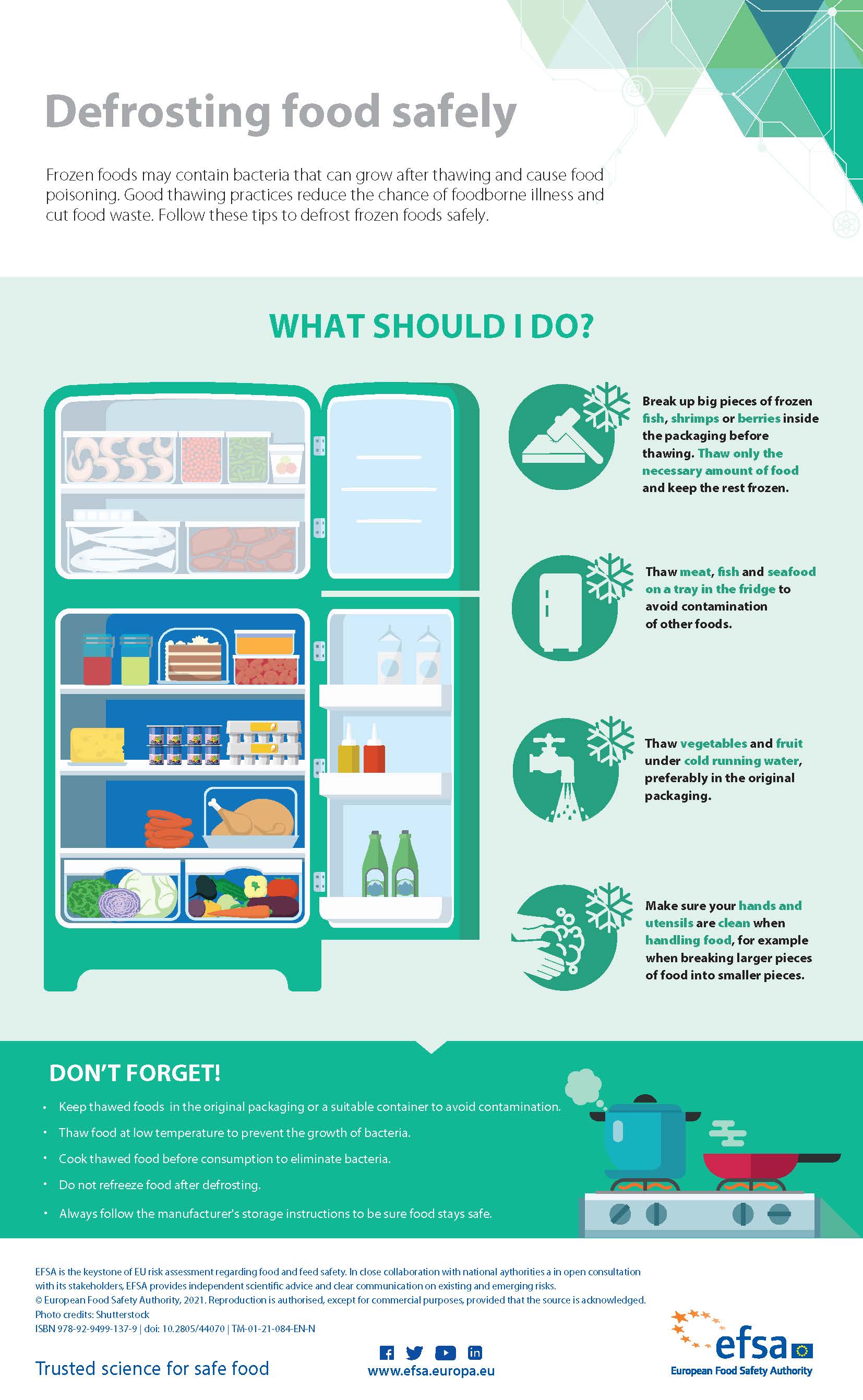 Defrosting food safely

Frozen foods may contain bacteria that can grow after thawing and cause food poisoning. Good thawing practices reduce the chance of foodborne illness and cut food waste. Follow these tips to defrost frozen foods safely.

WHAT SHOULD I DO?

Break up big pieces of frozen fish, shrimps or berries inside the packaging before thawing. Thaw only the necessary amount of food and keep the rest frozen.

Thaw meat, fish and seafood on a tray in the fridge to avoid contamination of other foods.

Thaw vegetables and fruit under cold running water, preferably in the original packaging.

Make sure your hands and utensils are clean when handling food, for example when breaking larger pieces of food into smaller pieces.

DON'T FORGET!

• Keep thawed foods in the original packaging or a suitable container to avoid contamination.
• Thaw food at low temperature to prevent the growth of bacteria.
• Cook thawed food before consumption to eliminate bacteria.
• Do not refreeze food after defrosting.
• Always follow the manufacturer's storage instructions to be sure food stays safe.

EFSA is the keystone of EU risk assessment regarding food and feed safety. In close collaboration with national aythorities a in open consultation with its stakeholders, EFSA provides independent scientific advice and clear communication on existing and emerging risks.
© European Food Safety Authority, 2021. Reproduction is authorised, except for commercial purposes, provided that the source is acknowledged.
Photo credits: Shutterstock
ISBN 978-92-9499-137-9 | doi: 10.2805/44070 | TM-01-21-084-EN-N

Trusted science for safe food

www.efsa.europa.eu

efsa
European Food Safety Authority